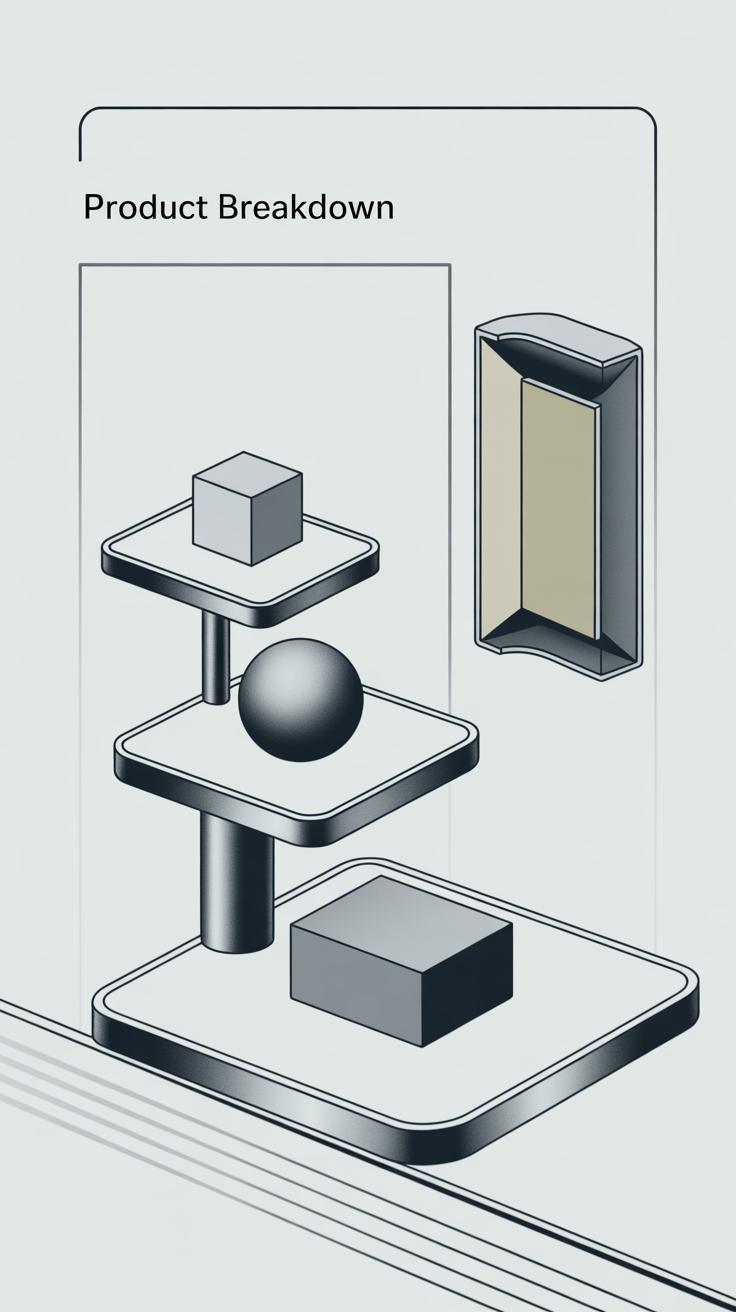 Product Breakdown